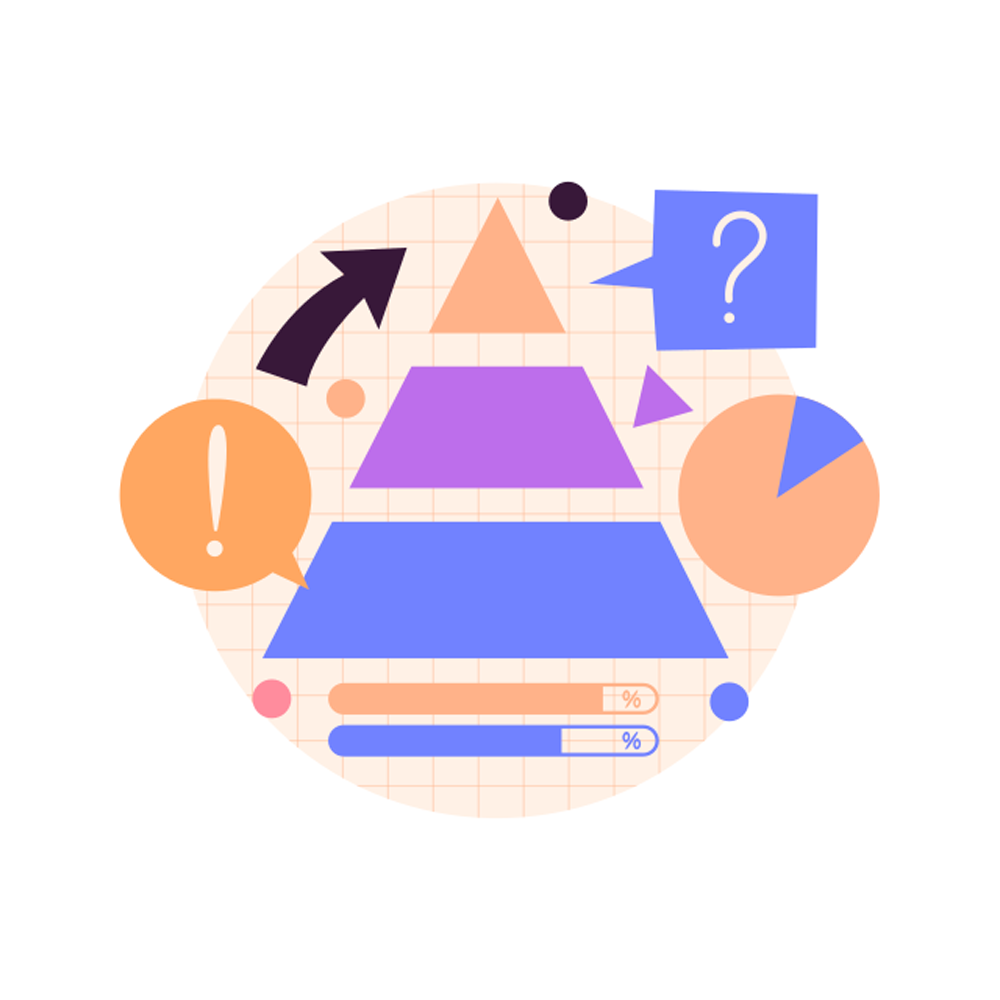 ?

!

%

%