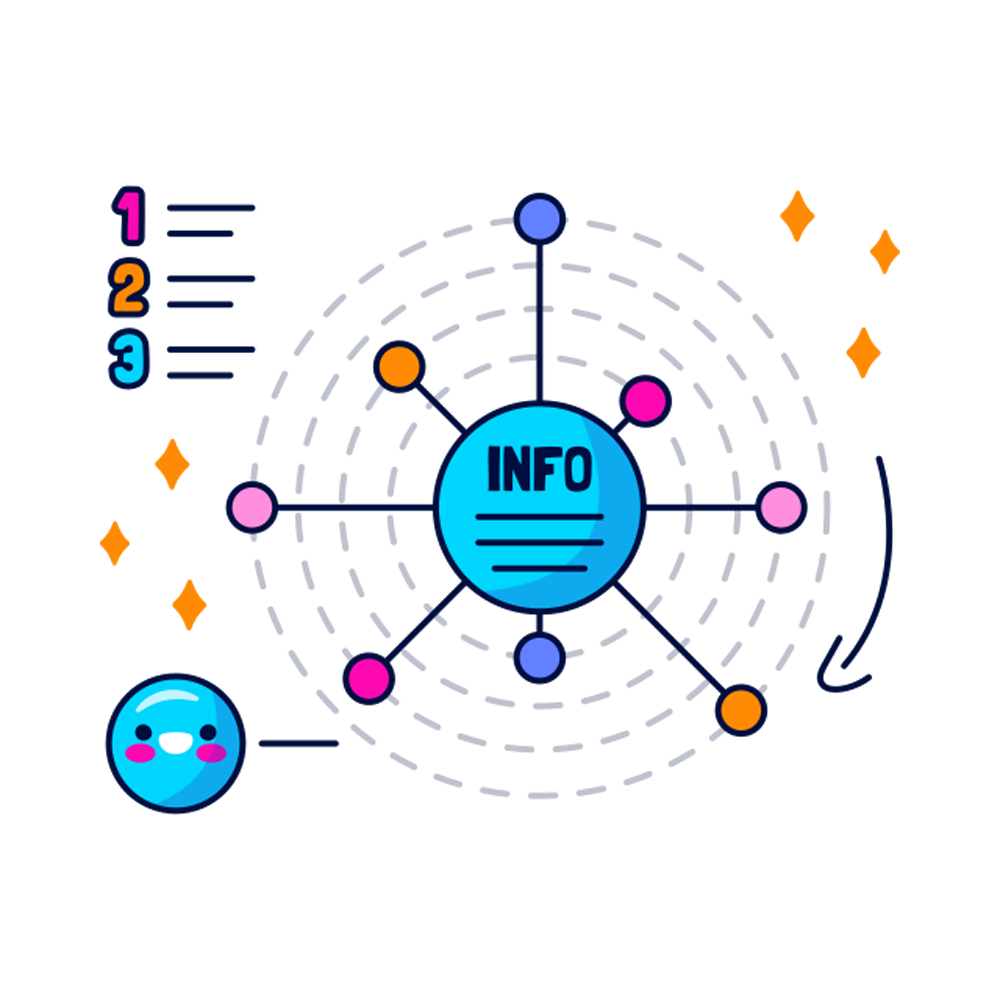 1
2
3
INFO